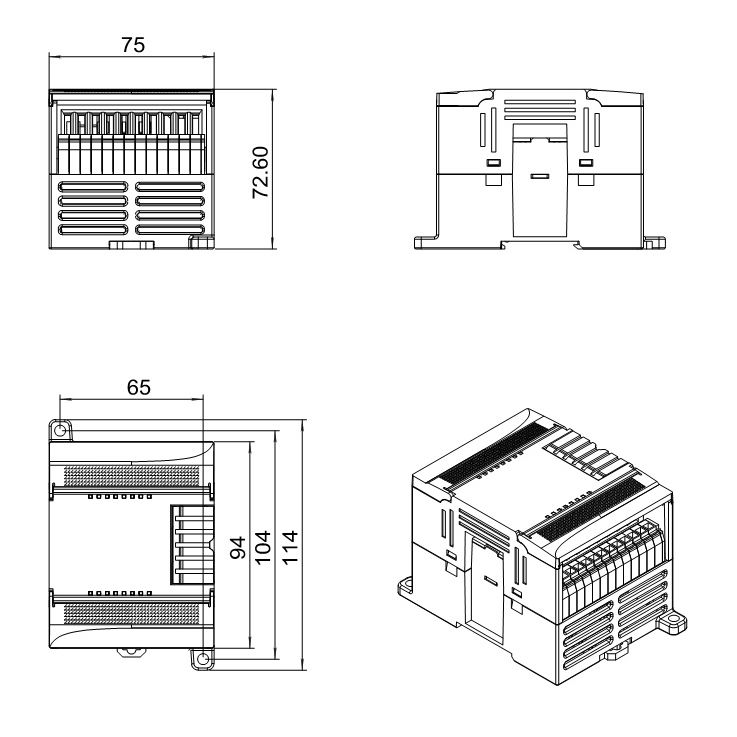 75

72.60

65

94

104

114