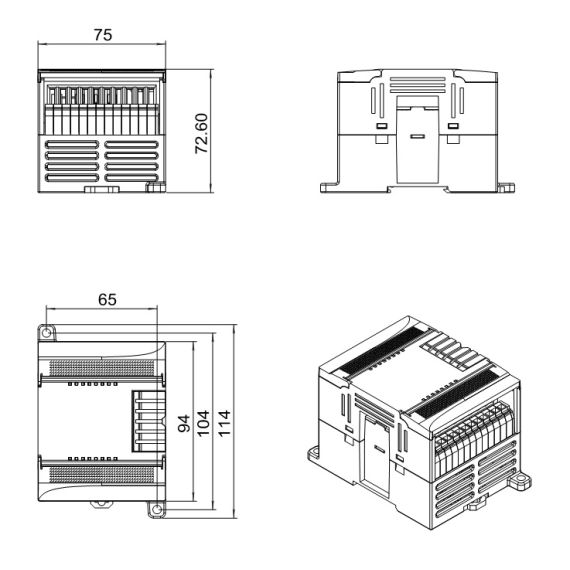 75
72.60
65
94
104
114